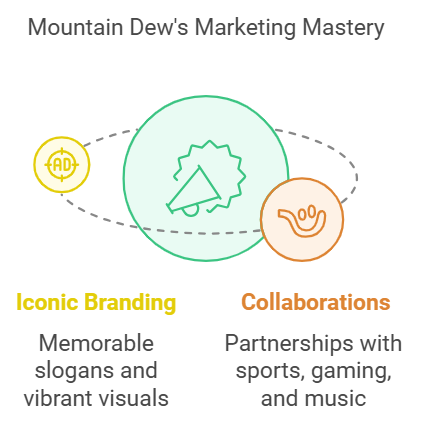 Mountain Dew's Marketing Mastery

AD

Iconic Branding

Memorable slogans and vibrant visuals

Collaborations

Partnerships with sports, gaming, and music